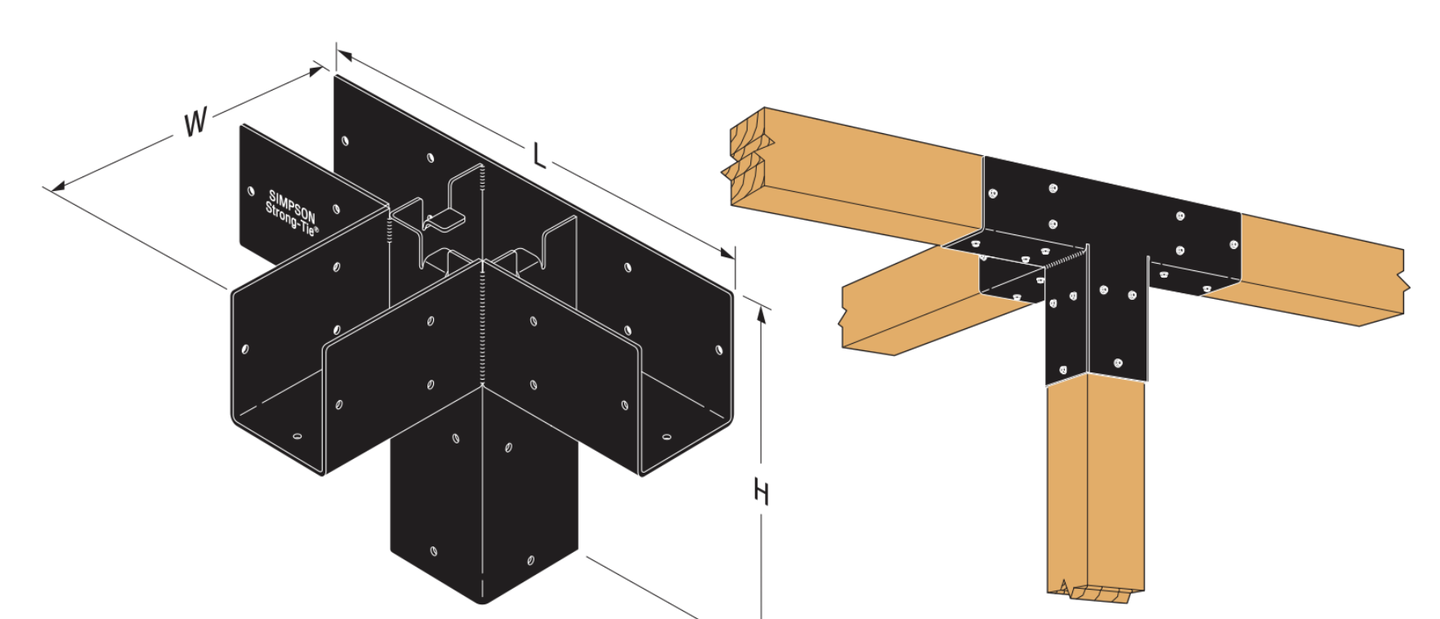 W
L
SIMPSON
Strong-Tie®
H