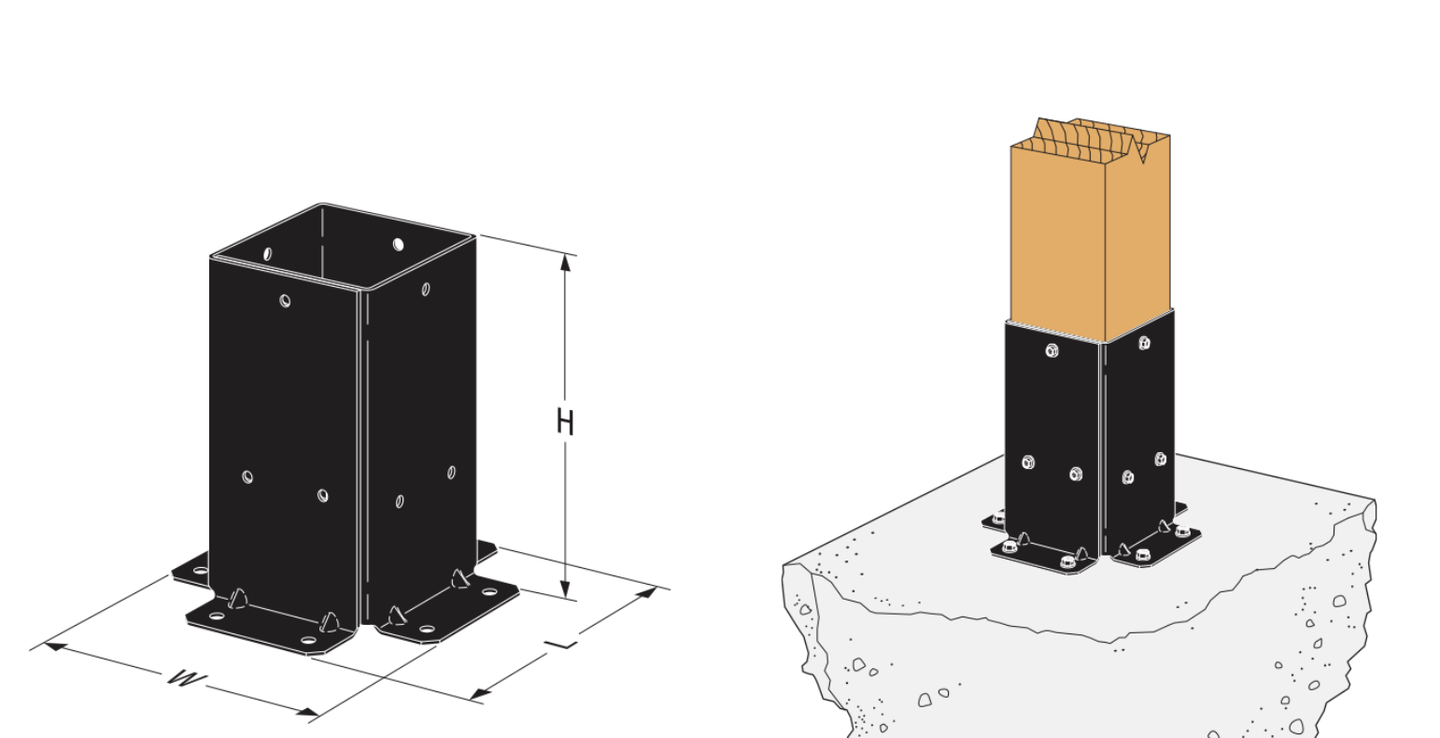 H
W
L